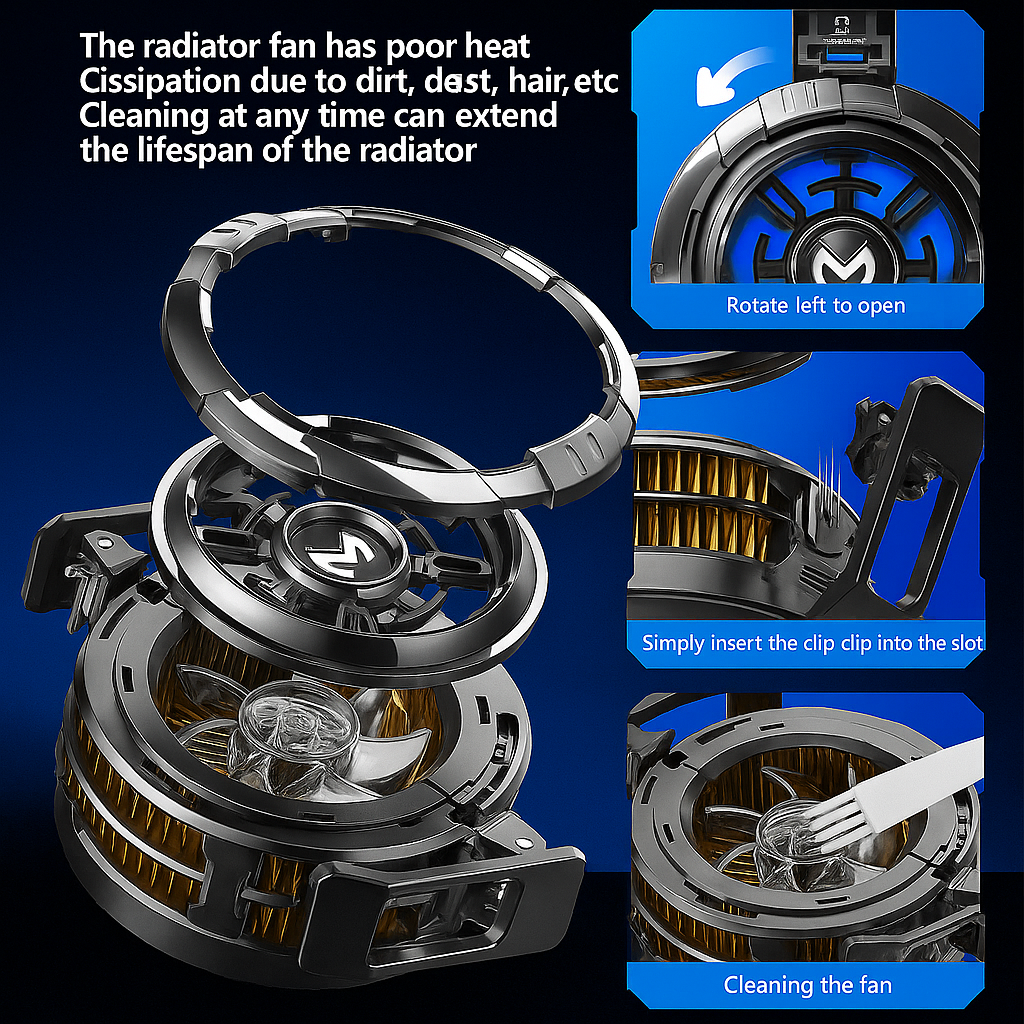 The radiator fan has poor heat Cissipation due to dirt, dest, hair, etc Cleaning at any time can extend the lifespan of the radiator

Rotate left to open

Simply insert the clip clip into the slot

Cleaning the fan